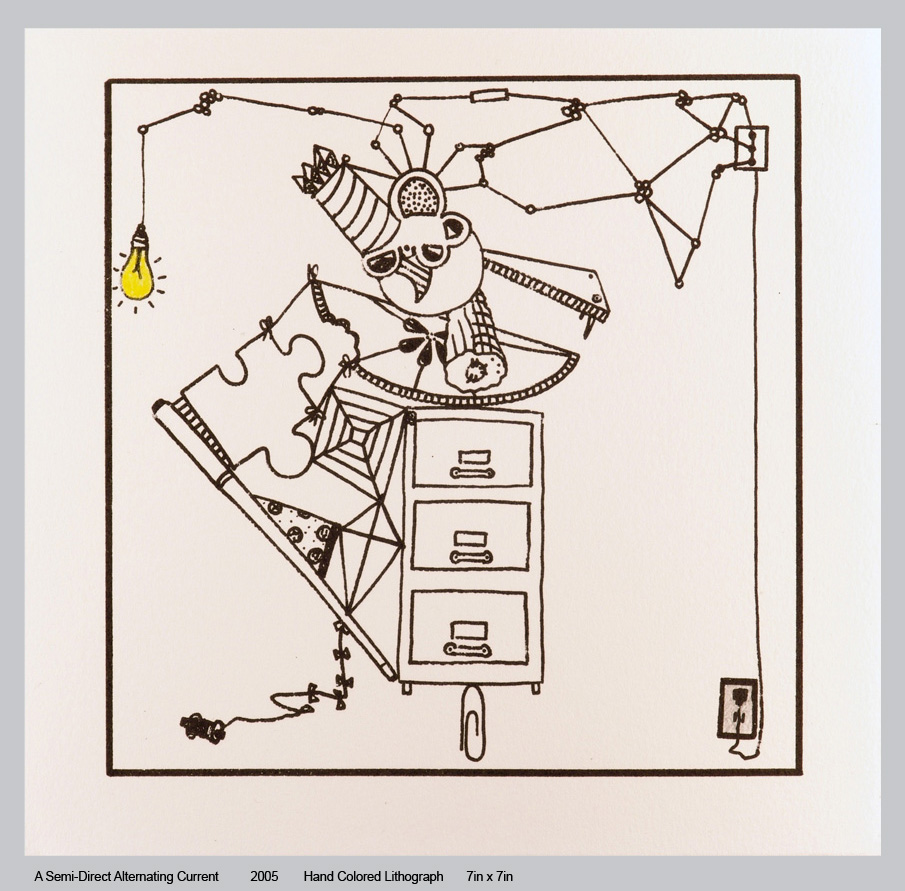 A Semi-Direct Alternating Current 2005 Hand Colored Lithograph 7in x 7in